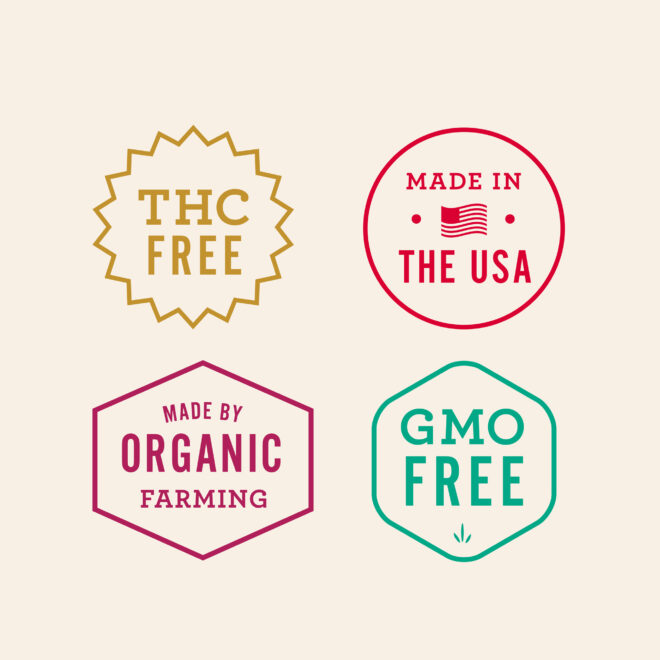 THC
FREE

MADE IN
THE USA

MADE BY
ORGANIC
FARMING

GMO
FREE