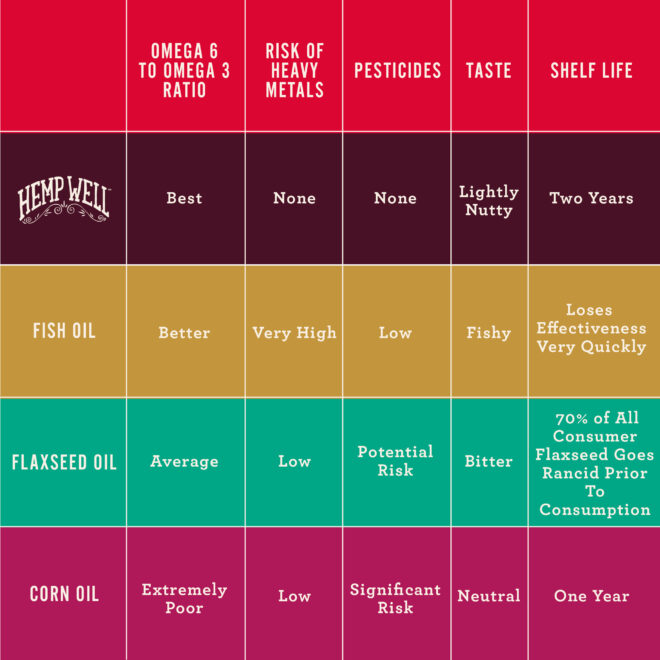 |  | OMEGA 6 TO OMEGA 3 RATIO | RISK OF HEAVY METALS | PESTICIDES | TASTE | SHELF LIFE |
|---|---|---|---|---|---|
| HEMP WELL™ | Best | None | None | Lightly Nutty | Two Years |
| FISH OIL | Better | Very High | Low | Fishy | Loses Effectiveness Very Quickly |
| FLAXSEED OIL | Average | Low | Potential Risk | Bitter | 70% of All Consumer Flaxseed Goes Rancid Prior To Consumption |
| CORN OIL | Extremely Poor | Low | Significant Risk | Neutral | One Year |